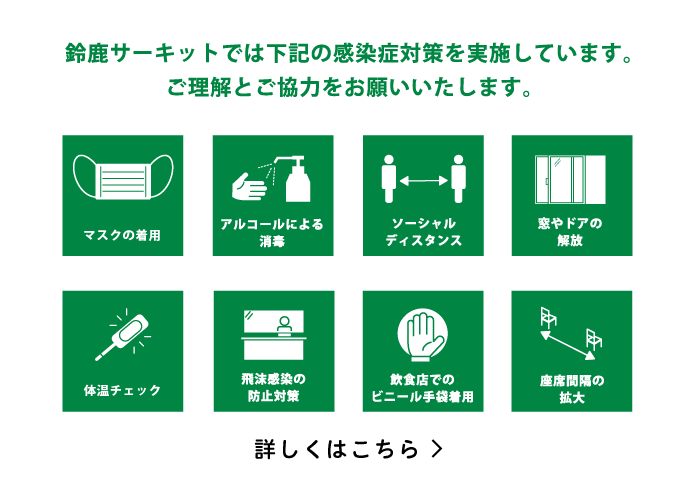 鈴鹿サーキットでは下記の感染症対策を実施しています。
ご理解とご協力をお願いいたします。

マスクの着用

アルコールによる消毒

ソーシャルディスタンス

窓やドアの解放

体温チェック

飛沫感染の防止対策

飲食店でのビニール手袋着用

座席間隔の拡大

詳しくはこちら ＞